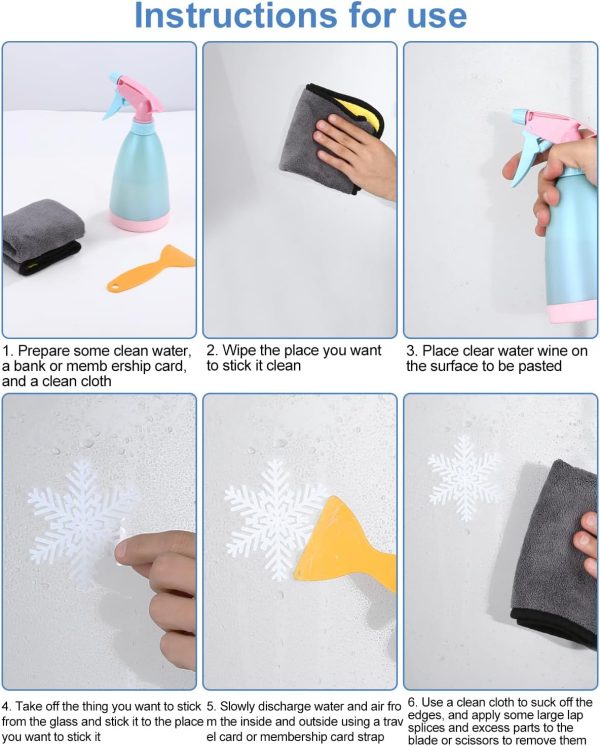 Instructions for use

1. Prepare some clean water, a bank or memb ership card, and a clean cloth

2. Wipe the place you want to stick it clean

3. Place clear water wine on the surface to be pasted

4. Take off the thing you want to stick from the glass and stick it to the place you want to stick it

5. Slowly discharge water and air fro m the inside and outside using a trav el card or membership card strap

6. Use a clean cloth to suck off the edges, and apply some large lap splices and excess parts to the blade or scissors to remove them